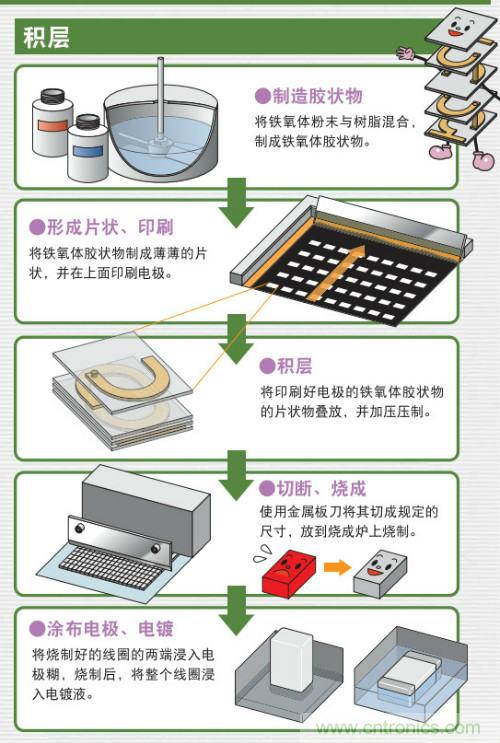 积层

●制造胶状物
将铁氧体粉末与树脂混合，制成铁氧体胶状物。

●形成片状、印刷
将铁氧体胶状物制成薄薄的片状，并在上面印刷电极。

●积层
将印刷好电极的铁氧体胶状物的片状物叠放，并加压压制。

●切断、烧成
使用金属板刀将其切成规定的尺寸，放到烧成炉上烧制。

●涂布电极、电镀
将烧制好的线圈的两端浸入电极糊，烧制后，将整个线圈浸入电镀液。

www.cntronics.com